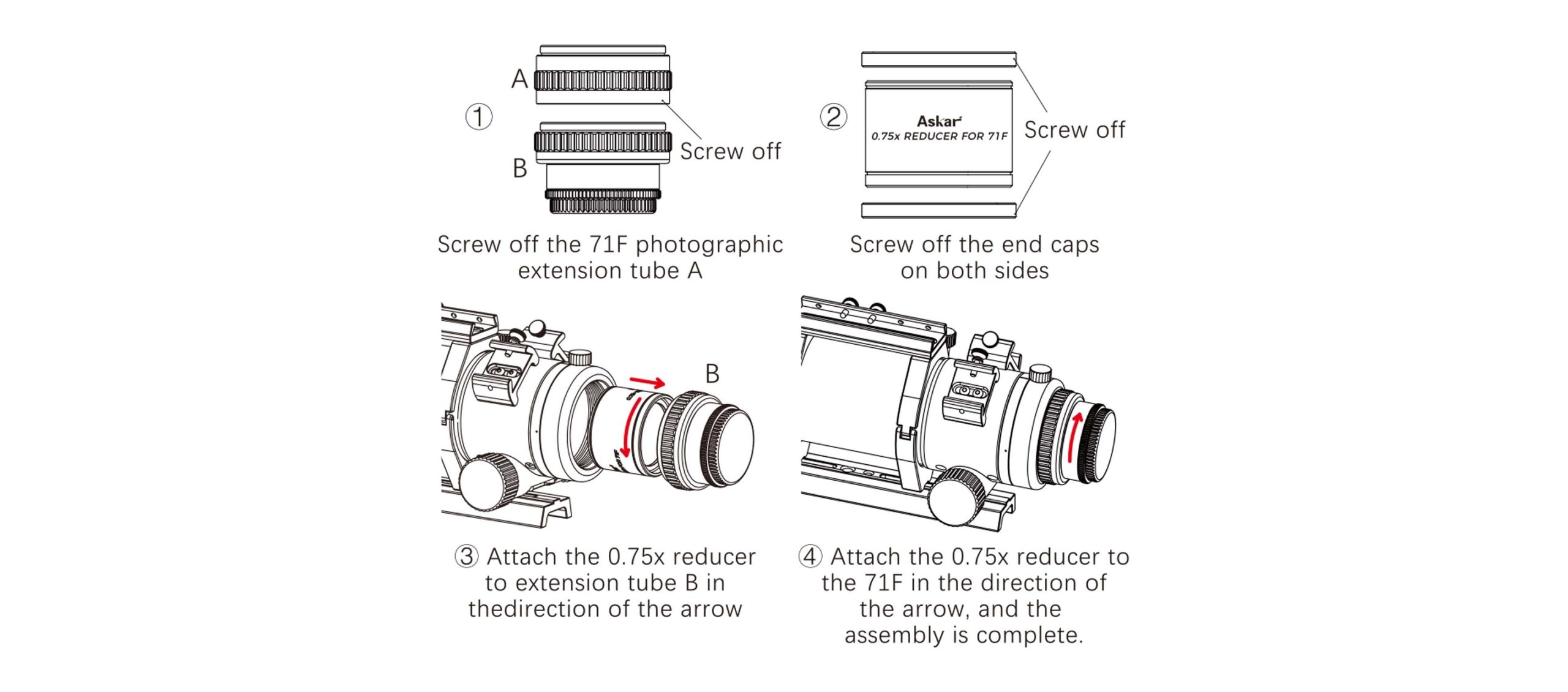 ①

A

B

Screw off

Screw off the 71F photographic extension tube A

②

Askar

0.75x REDUCER FOR 71F

Screw off

Screw off the end caps on both sides

B

③ Attach the 0.75x reducer to extension tube B in thedirection of the arrow

④ Attach the 0.75x reducer to the 71F in the direction of the arrow, and the assembly is complete.